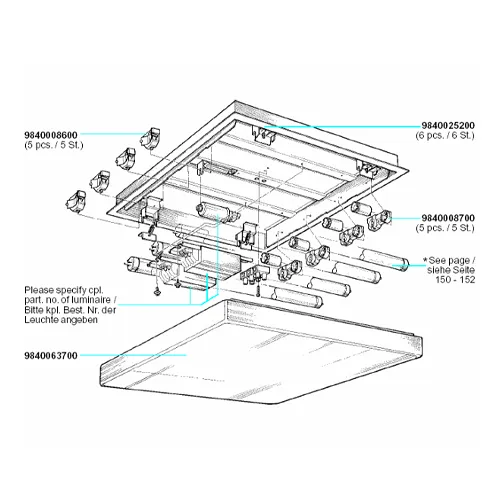 9840008600
(5 pcs. / 5 St.)

9840025200
(6 pcs. / 6 St.)

9840008700
(5 pcs. / 5 St.)

*See page / siehe Seite 150 - 152

Please specify cpl. part. no. of luminaire / Bitte kpl. Best. Nr. der Leuchte angeben

9840063700